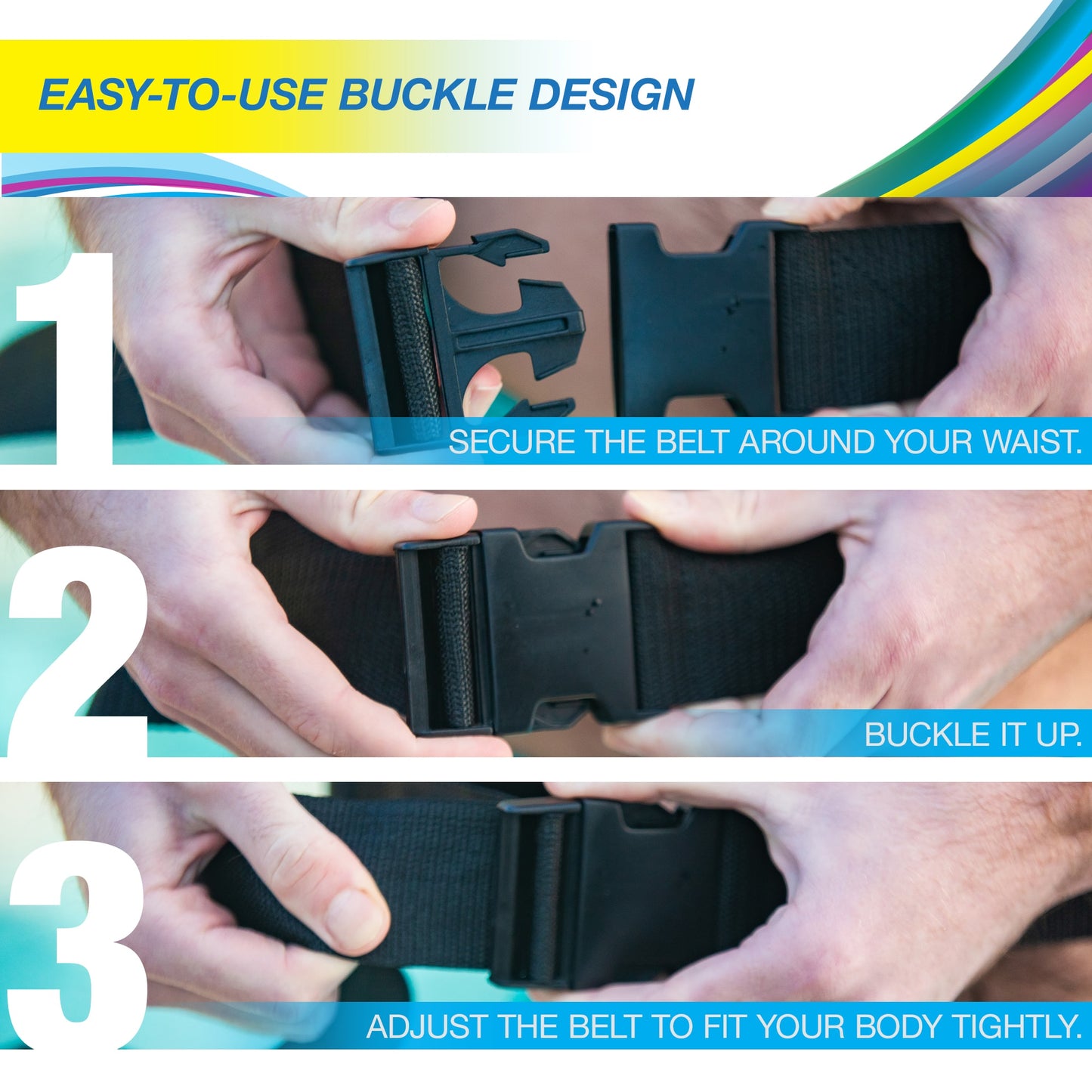 EASY-TO-USE BUCKLE DESIGN

1

SECURE THE BELT AROUND YOUR WAIST.

2

BUCKLE IT UP.

3

ADJUST THE BELT TO FIT YOUR BODY TIGHTLY.