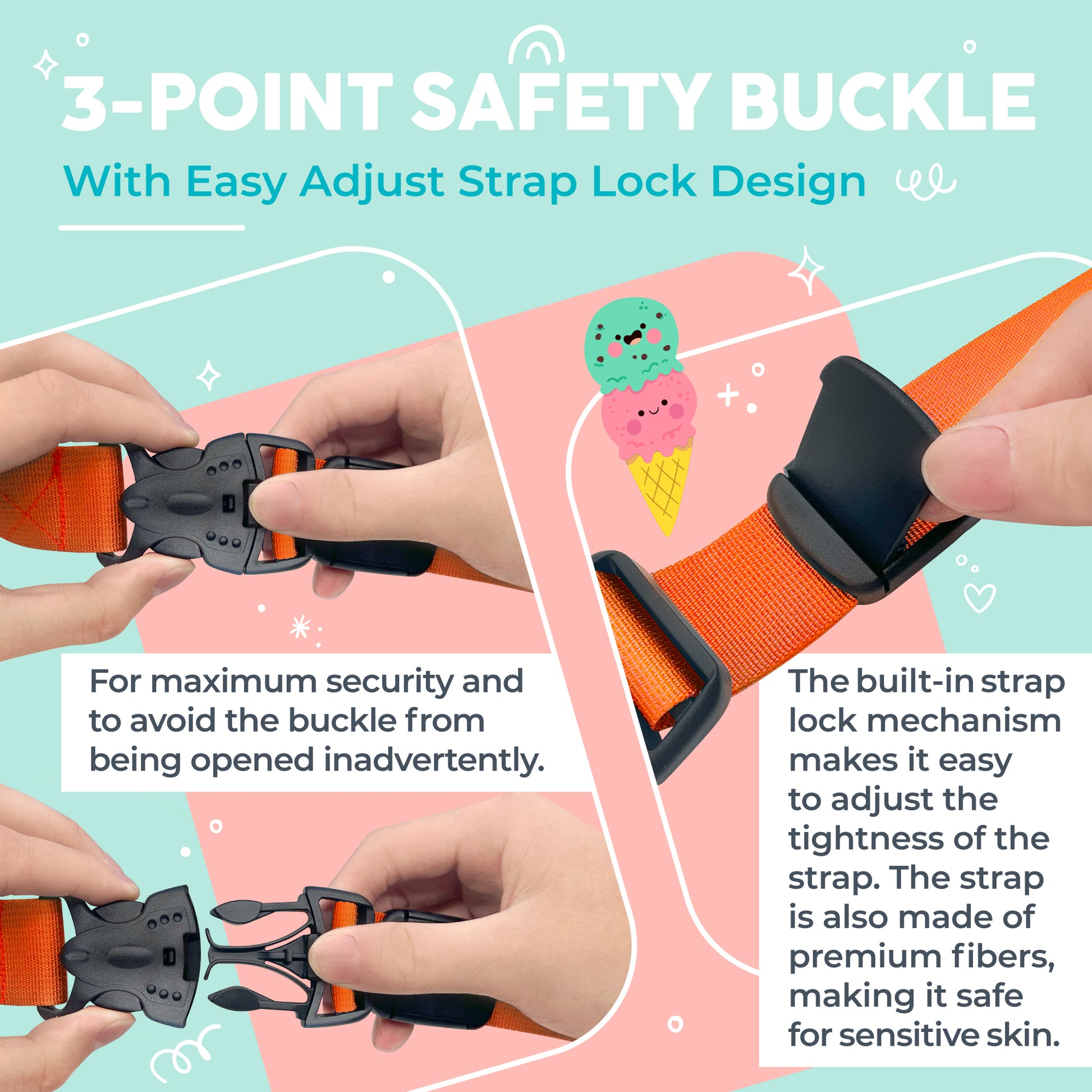 3-POINT SAFETY BUCKLE

With Easy Adjust Strap Lock Design

For maximum security and to avoid the buckle from being opened inadvertently.

The built-in strap lock mechanism makes it easy to adjust the tightness of the strap. The strap is also made of premium fibers, making it safe for sensitive skin.