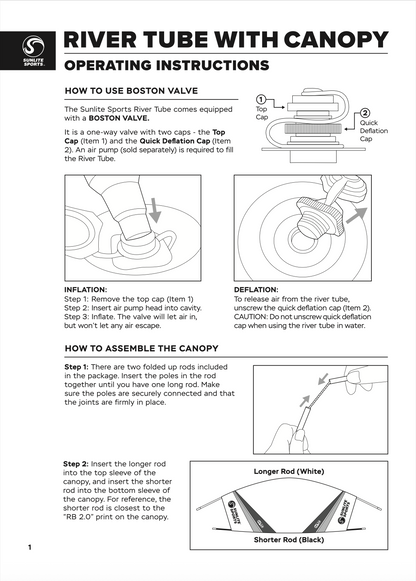 SUNLITE SPORTS

RIVER TUBE WITH CANOPY

OPERATING INSTRUCTIONS

HOW TO USE BOSTON VALVE

The Sunlite Sports River Tube comes equipped with a BOSTON VALVE.

It is a one-way valve with two caps - the Top Cap (Item 1) and the Quick Deflation Cap (Item 2). An air pump (sold separately) is required to fill the River Tube.

1 Top Cap

2 Quick Deflation Cap

INFLATION:
Step 1: Remove the top cap (Item 1)
Step 2: Insert air pump head into cavity.
Step 3: Inflate. The valve will let air in, but won't let any air escape.

DEFLATION:
To release air from the river tube, unscrew the quick deflation cap (Item 2).
CAUTION: Do not unscrew quick deflation cap when using the river tube in water.

HOW TO ASSEMBLE THE CANOPY

Step 1: There are two folded up rods included in the package. Insert the poles in the rod together until you have one long rod. Make sure the poles are securely connected and that the joints are firmly in place.

Step 2: Insert the longer rod into the top sleeve of the canopy, and insert the shorter rod into the bottom sleeve of the canopy. For reference, the shorter rod is closest to the "RB 2.0" print on the canopy.

Longer Rod (White)

SUNLITE SPORTS

SUNLITE SPORTS

Shorter Rod (Black)

1